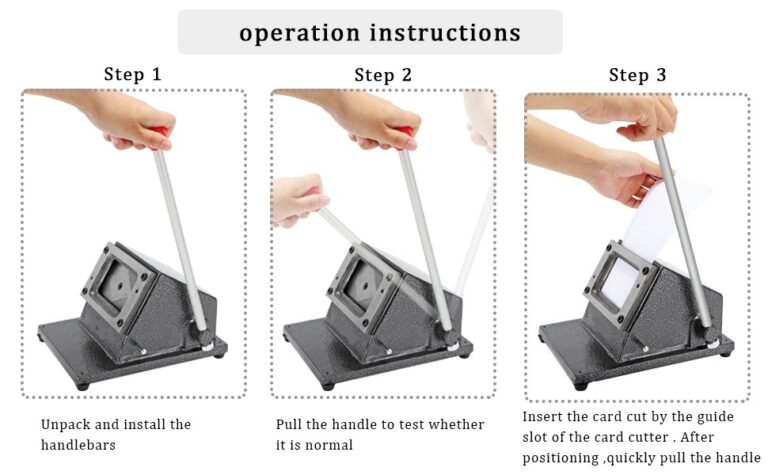 operation instructions

Step 1

Unpack and install the handlebars

Step 2

Pull the handle to test whether it is normal

Step 3

Insert the card cut by the guide slot of the card cutter . After positioning ,quickly pull the handle